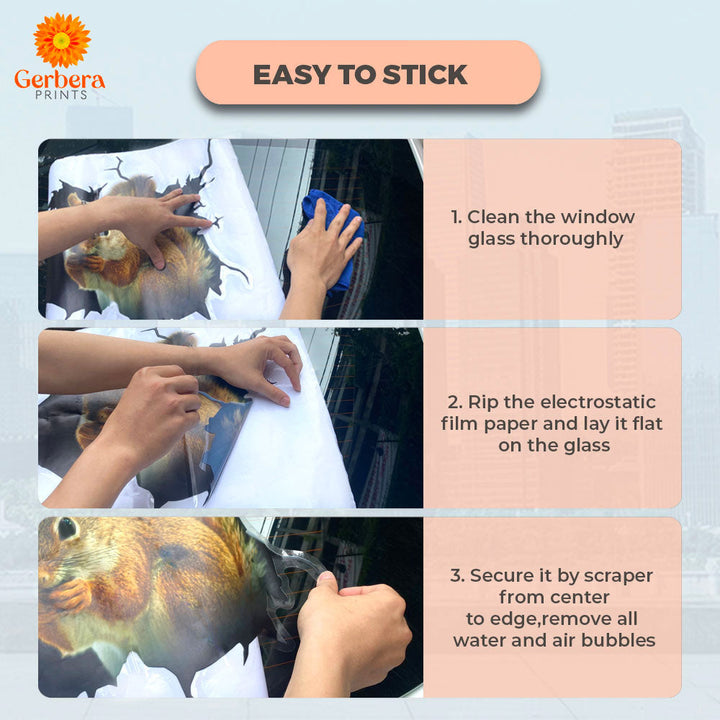 Gerbera
PRINTS

EASY TO STICK

1. Clean the window glass thoroughly

2. Rip the electrostatic film paper and lay it flat on the glass

3. Secure it by scraper from center to edge,remove all water and air bubbles